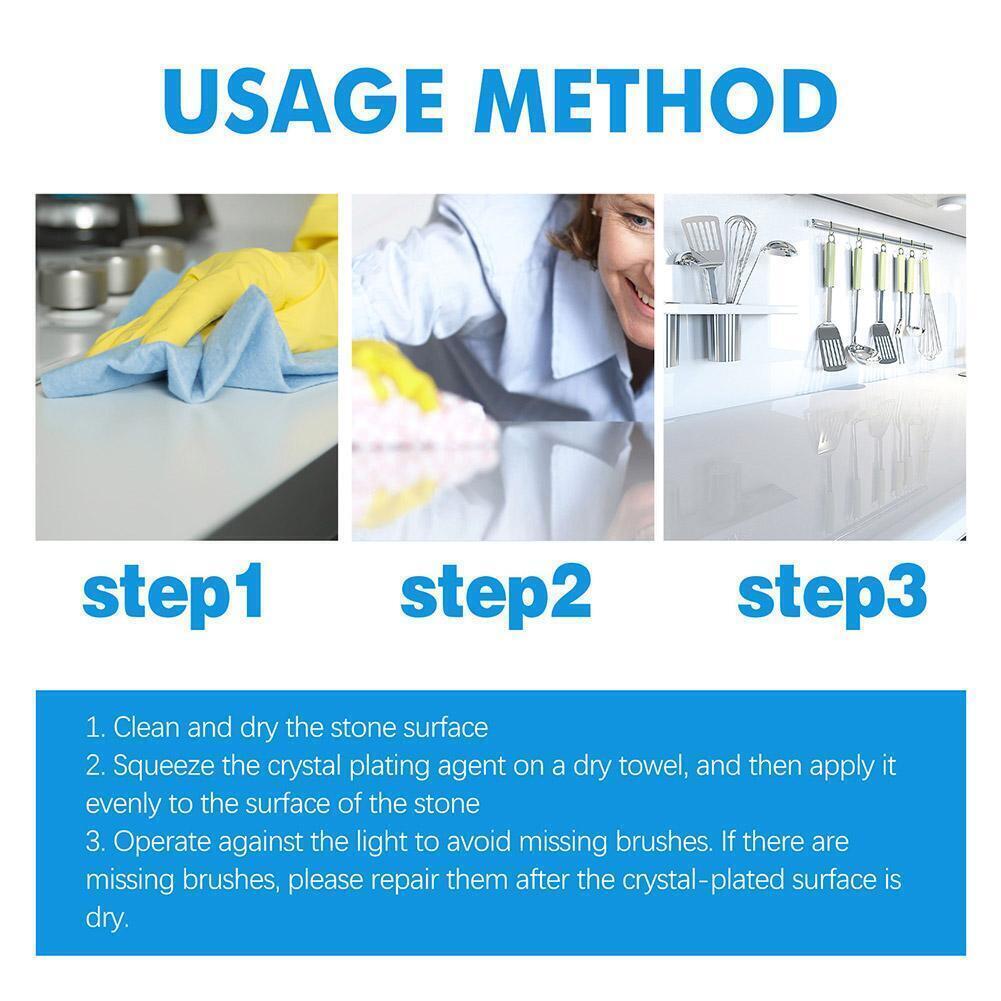 USAGE METHOD

step1 step2 step3

1. Clean and dry the stone surface
2. Squeeze the crystal plating agent on a dry towel, and then apply it evenly to the surface of the stone
3. Operate against the light to avoid missing brushes. If there are missing brushes, please repair them after the crystal-plated surface is dry.